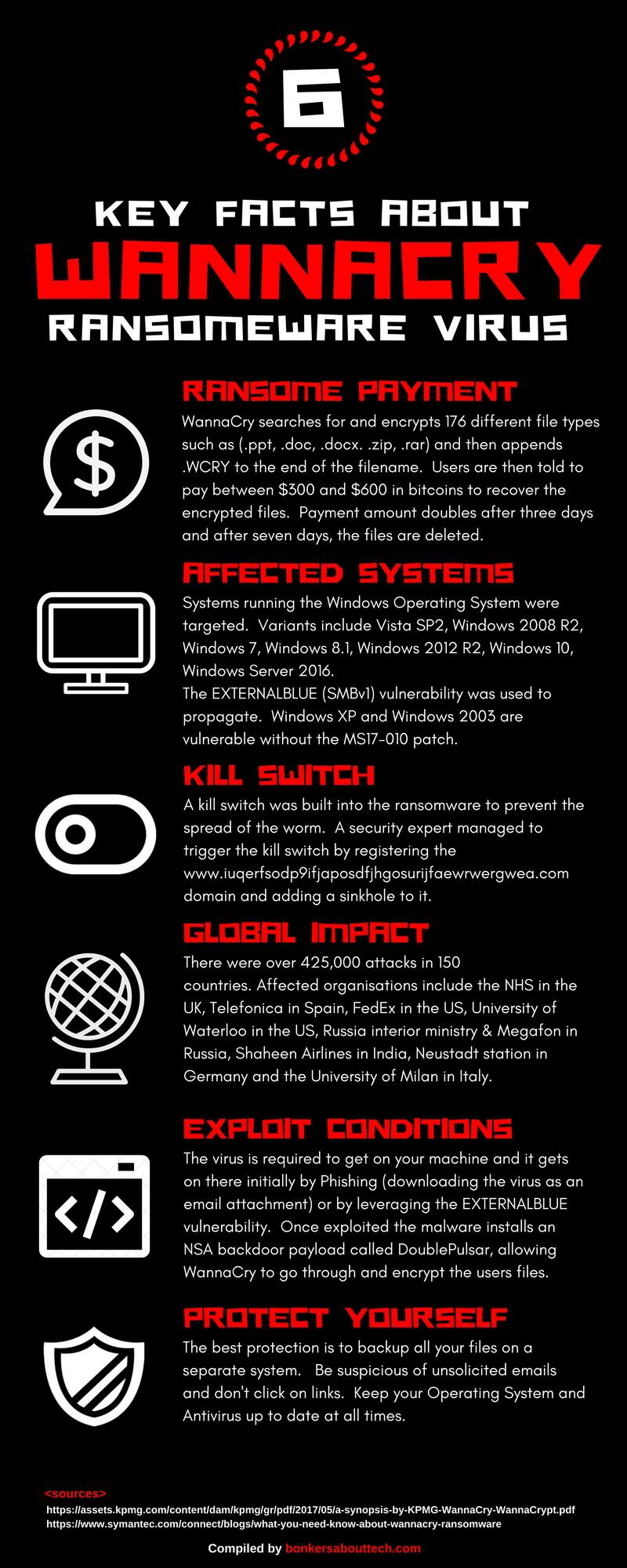 6

KEY FACTS ABOUT
WANNACRY
RANSOMEWARE VIRUS

RANSOME PAYMENT
WannaCry searches for and encrypts 176 different file types such as (.ppt, .doc, .docx. .zip, .rar) and then appends .WCRY to the end of the filename. Users are then told to pay between $300 and $600 in bitcoins to recover the encrypted files. Payment amount doubles after three days and after seven days, the files are deleted.

AFFECTED SYSTEMS
Systems running the Windows Operating System were targeted. Variants include Vista SP2, Windows 2008 R2, Windows 7, Windows 8.1, Windows 2012 R2, Windows 10, Windows Server 2016.
The EXTERNALBLUE (SMBv1) vulnerability was used to propagate. Windows XP and Windows 2003 are vulnerable without the MS17-010 patch.

KILL SWITCH
A kill switch was built into the ransomware to prevent the spread of the worm. A security expert managed to trigger the kill switch by registering the www.iuqerfsodp9ifjaposdfjhgosurijfaewrwergwea.com domain and adding a sinkhole to it.

GLOBAL IMPACT
There were over 425,000 attacks in 150 countries. Affected organisations include the NHS in the UK, Telefonica in Spain, FedEx in the US, University of Waterloo in the US, Russia interior ministry & Megafon in Russia, Shaheen Airlines in India, Neustadt station in Germany and the University of Milan in Italy.

EXPLOIT CONDITIONS
The virus is required to get on your machine and it gets on there initially by Phishing (downloading the virus as an email attachment) or by leveraging the EXTERNALBLUE vulnerability. Once exploited the malware installs an NSA backdoor payload called DoublePulsar, allowing WannaCry to go through and encrypt the users files.

PROTECT YOURSELF
The best protection is to backup all your files on a separate system. Be suspicious of unsolicited emails and don't click on links. Keep your Operating System and Antivirus up to date at all times.

<sources>
https://assets.kpmg.com/content/dam/kpmg/gr/pdf/2017/05/a-synopsis-by-KPMG-WannaCry-WannaCrypt.pdf
https://www.symantec.com/connect/blogs/what-you-need-know-about-wannacry-ransomware

Compiled by bonkersabouttech.com